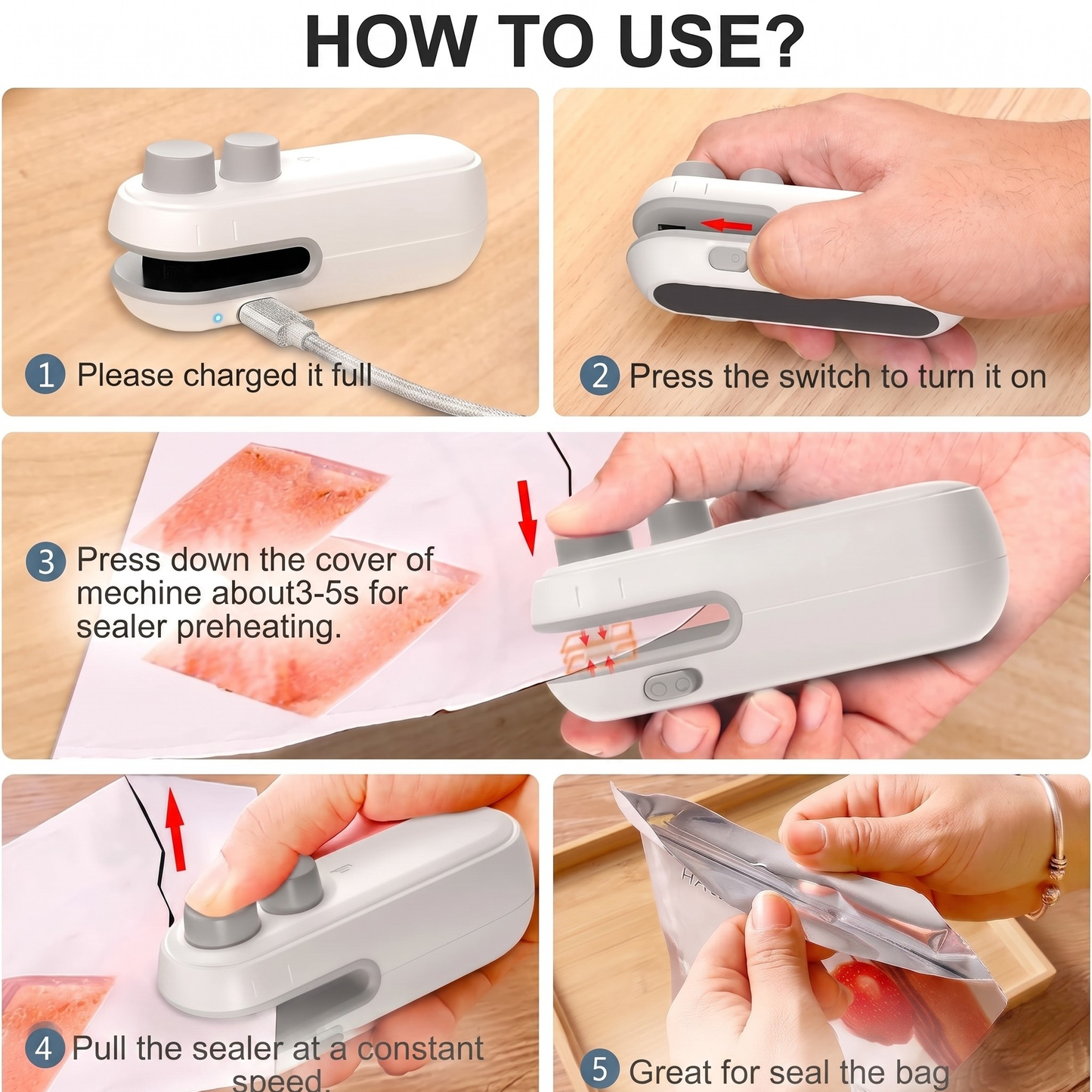 HOW TO USE?

1 Please charged it full

2 Press the switch to turn it on

3 Press down the cover of mechine about3-5s for sealer preheating.

4 Pull the sealer at a constant speed.

5 Great for seal the bag