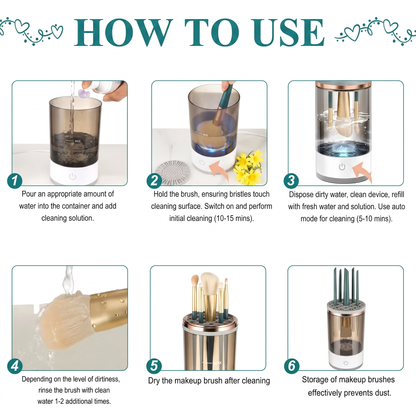 HOW TO USE

1
Pour an appropriate amount of water into the container and add cleaning solution.

2
Hold the brush, ensuring bristles touch cleaning surface. Switch on and perform initial cleaning (10-15 mins).

3
Dispose dirty water, clean device, refill with fresh water and solution. Use auto mode for cleaning (5-10 mins).

4
Depending on the level of dirtiness, rinse the brush with clean water 1-2 additional times.

5
Dry the makeup brush after cleaning

6
Storage of makeup brushes effectively prevents dust.