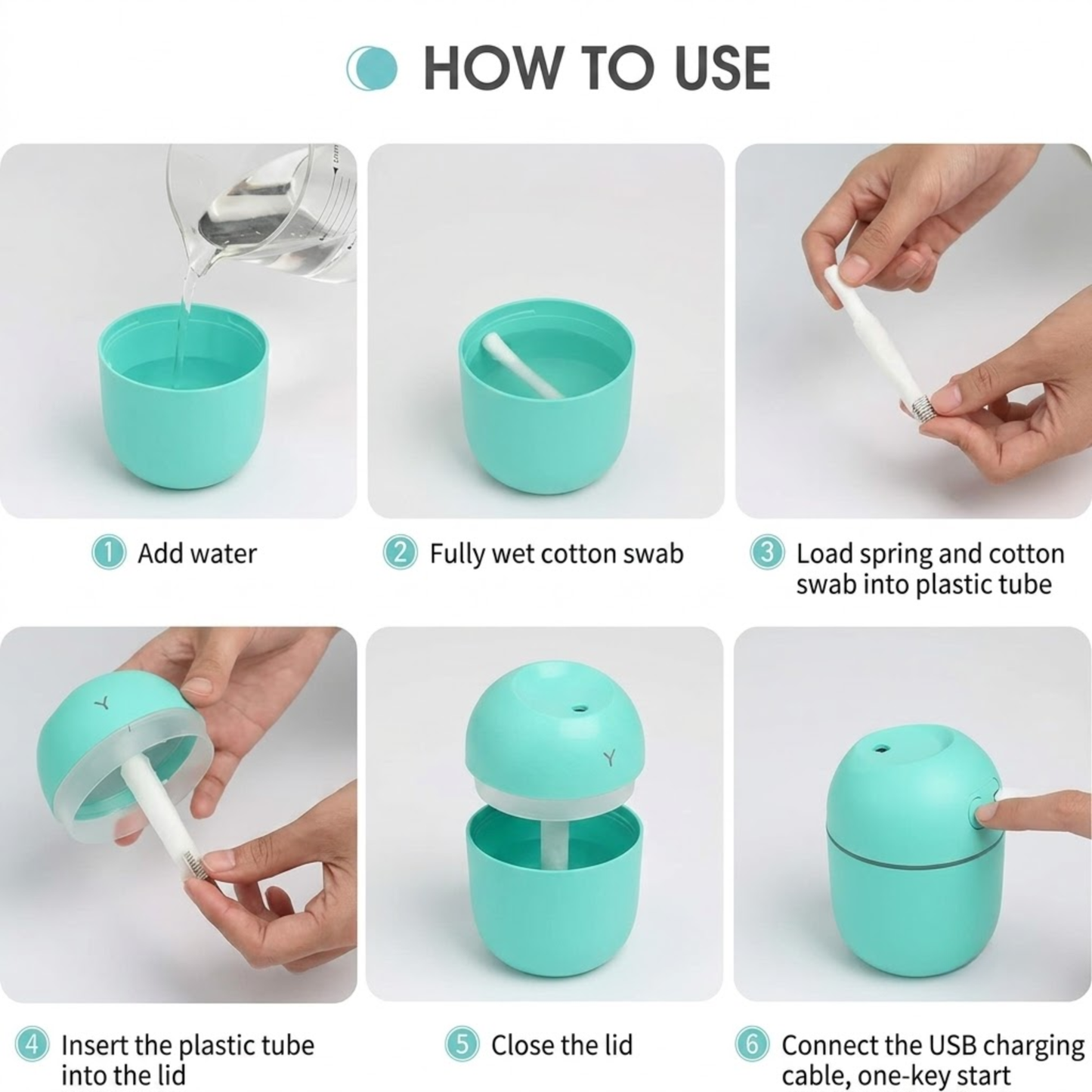 HOW TO USE

1 Add water

2 Fully wet cotton swab

3 Load spring and cotton swab into plastic tube

4 Insert the plastic tube into the lid

5 Close the lid

6 Connect the USB charging cable, one-key start