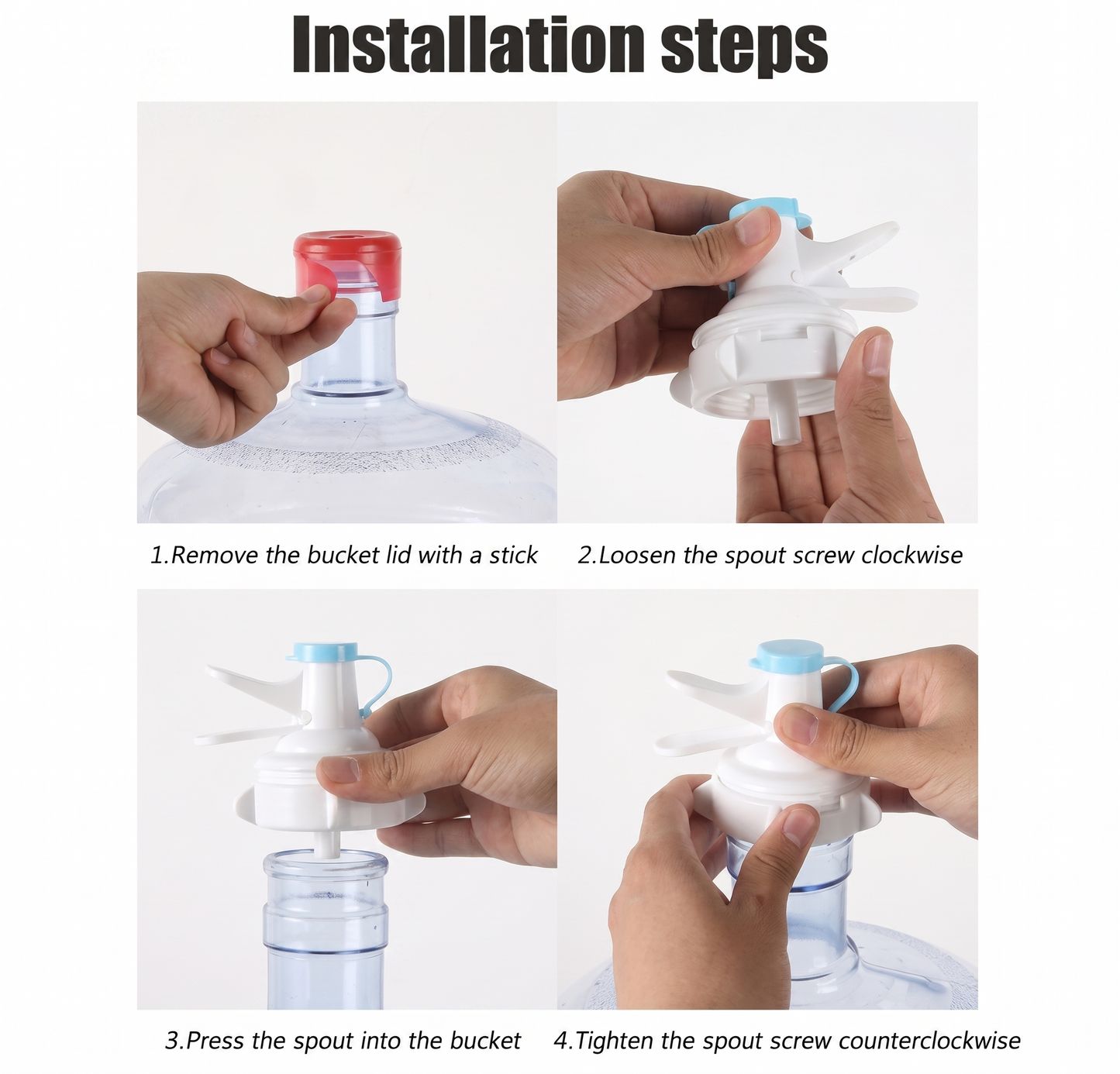 Installation steps

1.Remove the bucket lid with a stick

2.Loosen the spout screw clockwise

3.Press the spout into the bucket

4.Tighten the spout screw counterclockwise