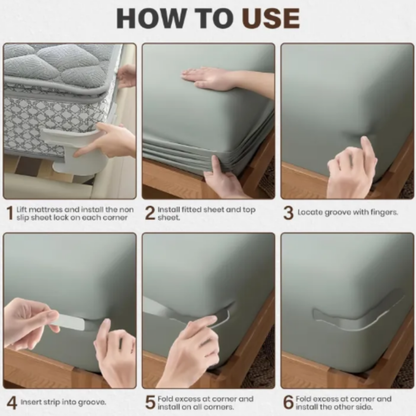 HOW TO USE

1 Lift mattress and install the non slip sheet lock on each corner

2 Install fitted sheet and top sheet.

3 Locate groove with fingers.

4 Insert strip into groove.

5 Fold excess at corner and install on all corners.

6 Fold excess at corner and install the other side.